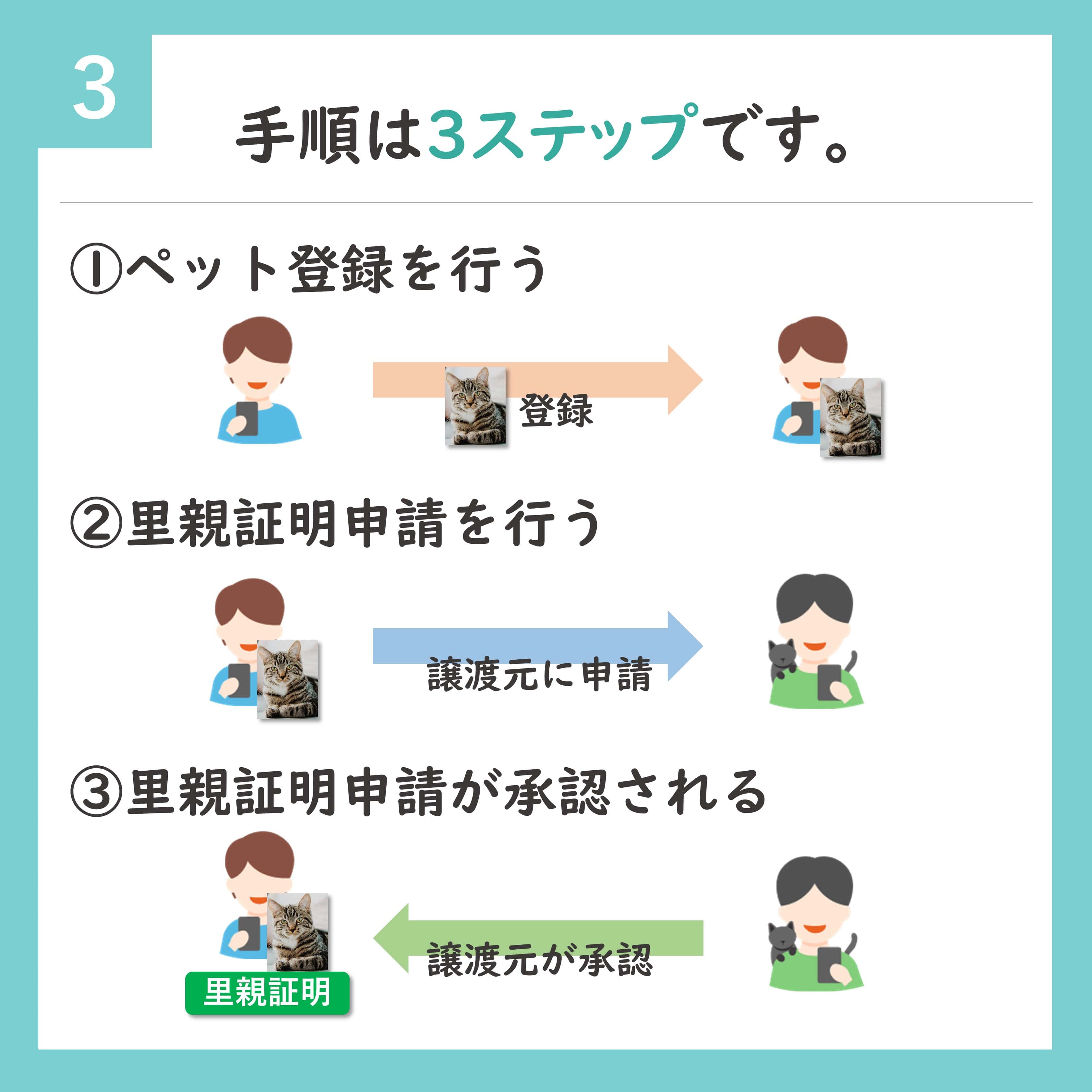 3

手順は3ステップです。

①ペット登録を行う

登録

②里親証明申請を行う

譲渡元に申請

③里親証明申請が承認される

譲渡元が承認

里親証明